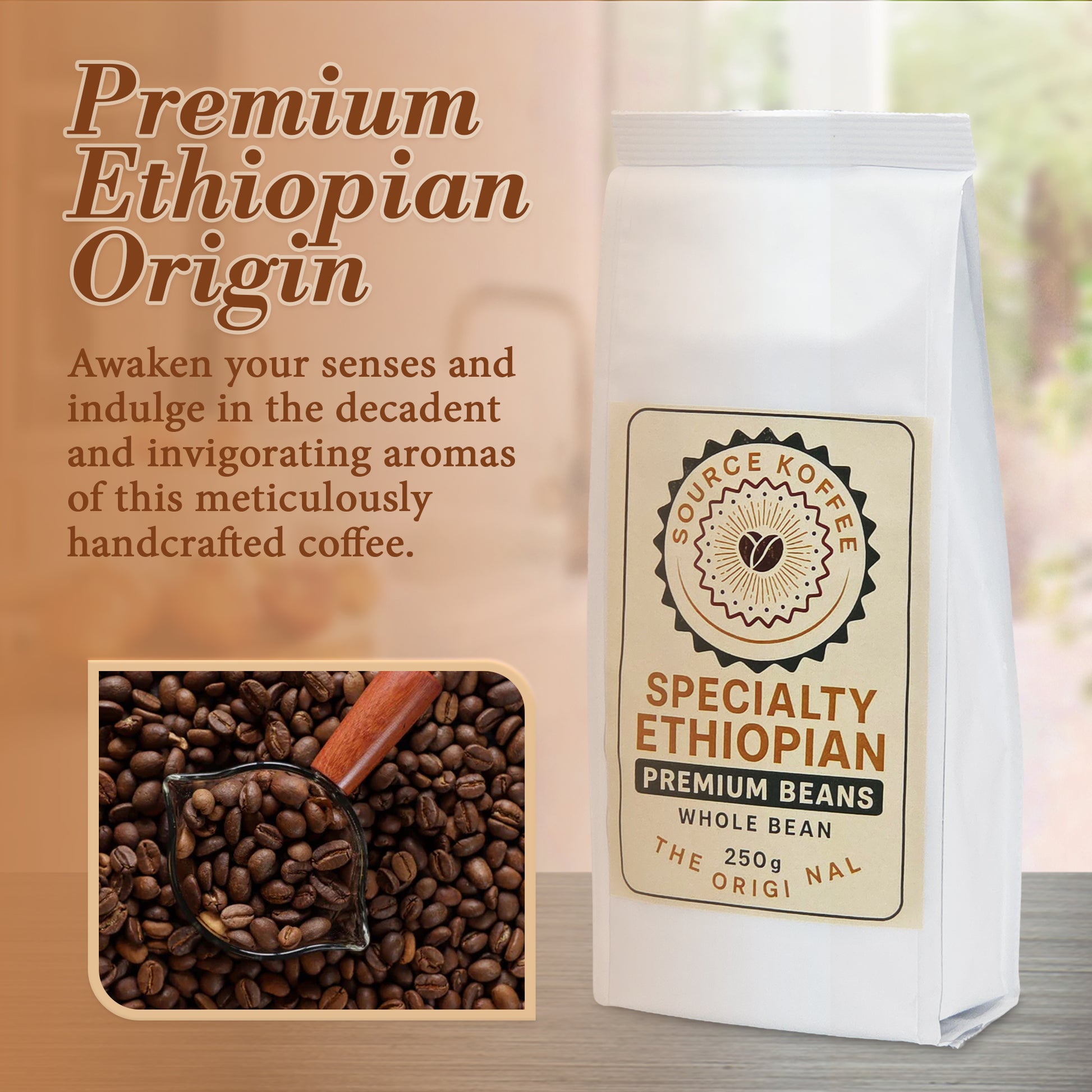 Premium Ethiopian Origin

Awaken your senses and indulge in the decadent and invigorating aromas of this meticulously handcrafted coffee.

SOURCE KOFFEE

SPECIALTY ETHIOPIAN

PREMIUM BEANS

WHOLE BEAN

250g

THE ORIGI NAL